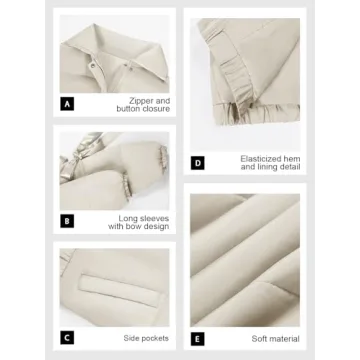 A
Zipper and button closure

B
Long sleeves with bow design

C
Side pockets

D
Elasticized hem and lining detail

E
Soft material