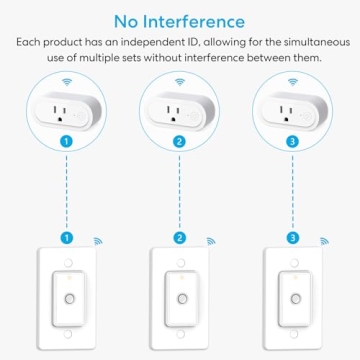 No Interference

Each product has an independent ID, allowing for the simultaneous use of multiple sets without interference between them.

1

2

3

1

2

3