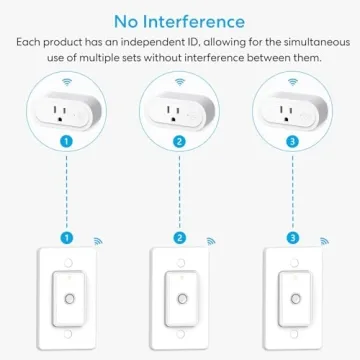 No Interference

Each product has an independent ID, allowing for the simultaneous use of multiple sets without interference between them.

1

2

3

1

2

3