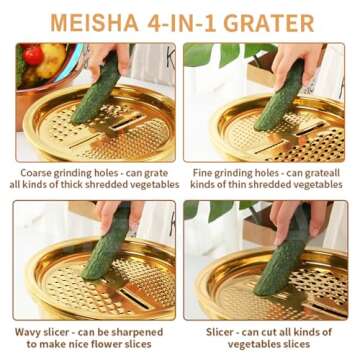 MEISHA 4-IN-1 GRATER

Coarse grinding holes - can grate all kinds of thick shredded vegetables

Fine grinding holes - can grateall kinds of thin shredded vegetables

Wavy slicer - can be sharpened to make nice flower slices

Slicer - can cut all kinds of vegetables slices