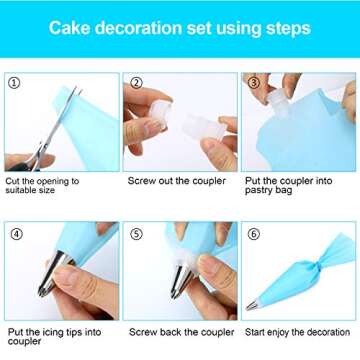 Cake decoration set using steps

①

Cut the opening to suitable size

②

Screw out the coupler

③

Put the coupler into pastry bag

④

Put the icing tips into coupler

⑤

Screw back the coupler

⑥

Start enjoy the decoration