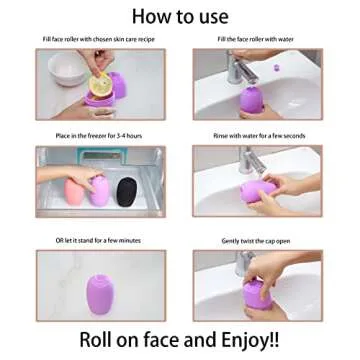 How to use

Fill face roller with chosen skin care recipe

Fill the face roller with water

Place in the freezer for 3-4 hours

Rinse with water for a few seconds

OR let it stand for a few minutes

Gently twist the cap open

Roll on face and Enjoy!!