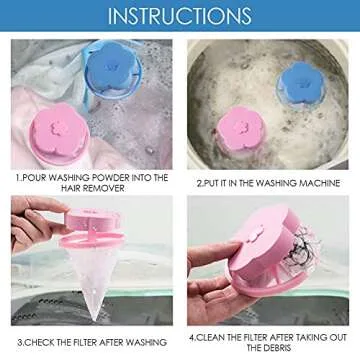 INSTRUCTIONS

1.POUR WASHING POWDER INTO THE HAIR REMOVER

2.PUT IT IN THE WASHING MACHINE

3.CHECK THE FILTER AFTER WASHING

4.CLEAN THE FILTER AFTER TAKING OUT THE DEBRIS