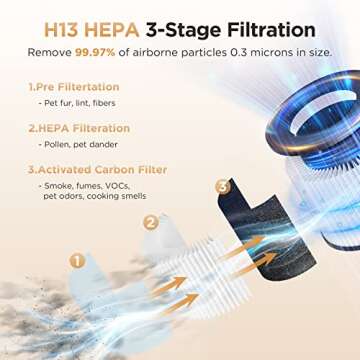 H13 HEPA 3-Stage Filtration

Remove 99.97% of airborne particles 0.3 microns in size.

1.Pre Filtertation

- Pet fur, lint, fibers

2.HEPA Filteration

- Pollen, pet dander

3.Activated Carbon Filter

- Smoke, fumes, VOCs, pet odors, cooking smells

3

2

1