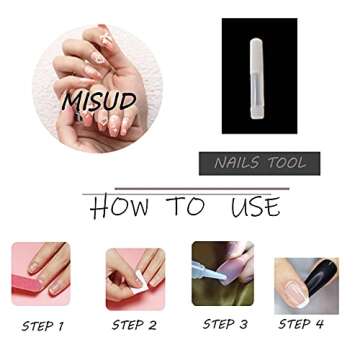 MISUD

NAILS TOOL

HOW TO USE

STEP 1

STEP 2

STEP 3

STEP 4