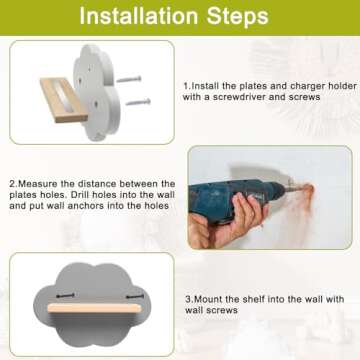 Installation Steps

1.Install the plates and charger holder with a screwdriver and screws

2.Measure the distance between the plates holes. Drill holes into the wall and put wall anchors into the holes

3.Mount the shelf into the wall with wall screws