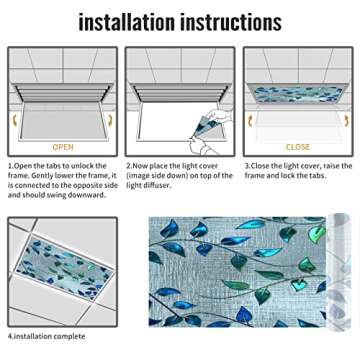 installation instructions

OPEN

1.Open the tabs to unlock the frame. Gently lower the frame, it is connected to the opposite side and should swing downward.

2.Now place the light cover (image side down) on top of the light diffuser.

CLOSE

3.Close the light cover, raise the frame and lock the tabs.

4.installation complete