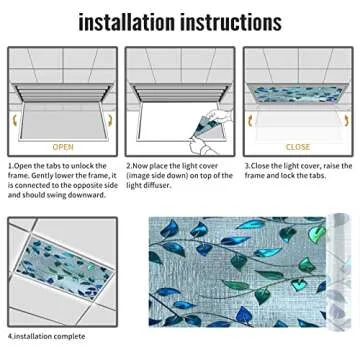 installation instructions

OPEN

1.Open the tabs to unlock the frame. Gently lower the frame, it is connected to the opposite side and should swing downward.

2.Now place the light cover (image side down) on top of the light diffuser.

CLOSE

3.Close the light cover, raise the frame and lock the tabs.

4.installation complete