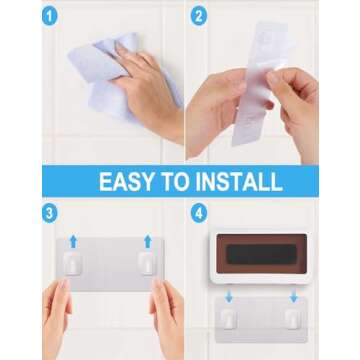 1

2

EASY TO INSTALL

3

4