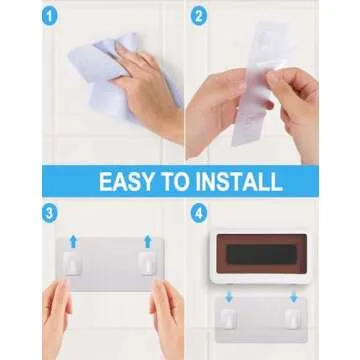 1

2

EASY TO INSTALL

3

4