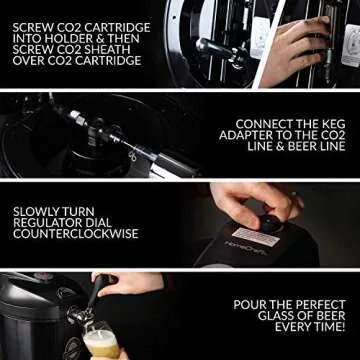 SCREW CO2 CARTRIDGE INTO HOLDER & THEN SCREW CO2 SHEATH OVER CO2 CARTRIDGE

CONNECT THE KEG ADAPTER TO THE CO2 LINE & BEER LINE

SLOWLY TURN REGULATOR DIAL COUNTERCLOCKWISE

HomeCraft

POUR THE PERFECT GLASS OF BEER EVERY TIME!