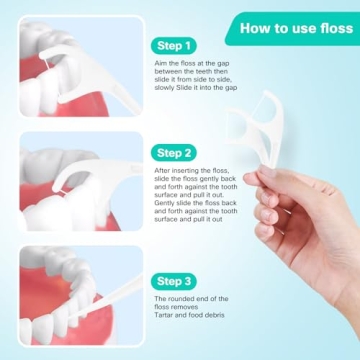 How to use floss

Step 1

Aim the floss at the gap between the teeth then slide it from side to side, slowly Slide it into the gap

Step 2

After inserting the floss, slide the floss gently back and forth against the tooth surface and pull it out. Gently slide the floss back and forth against the tooth surface and pull it out

Step 3

The rounded end of the floss removes Tartar and food debris