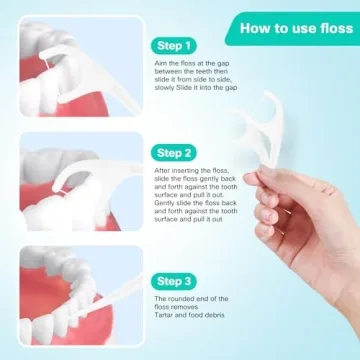 How to use floss

Step 1

Aim the floss at the gap between the teeth then slide it from side to side, slowly Slide it into the gap

Step 2

After inserting the floss, slide the floss gently back and forth against the tooth surface and pull it out. Gently slide the floss back and forth against the tooth surface and pull it out

Step 3

The rounded end of the floss removes Tartar and food debris