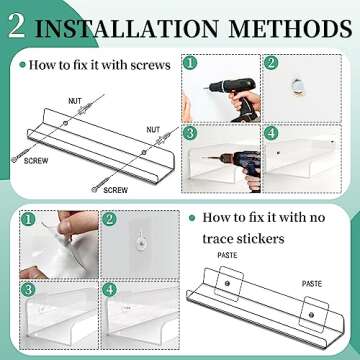 2 INSTALLATION METHODS

How to fix it with screws

NUT

NUT

SCREW

SCREW

1

2

3

4

1

2

3

4

How to fix it with no trace stickers

PASTE

PASTE