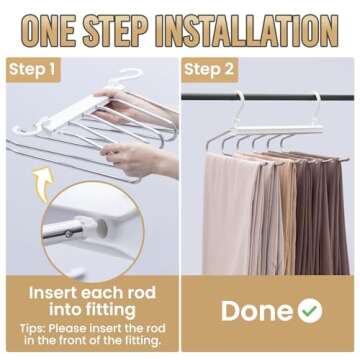 ONE STEP INSTALLATION

Step 1

Insert each rod into fitting

Tips: Please insert the rod in the front of the fitting.

Step 2

Done