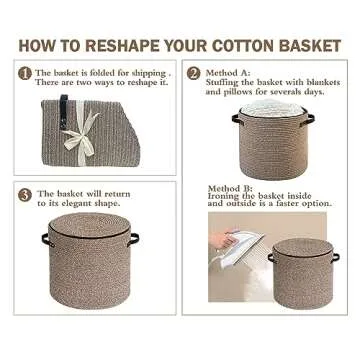 HOW TO RESHAPE YOUR COTTON BASKET

1 The basket is folded for shipping . There are two ways to reshape it.

2 Method A: Stuffing the basket with blankets and pillows for severals days.

Method B: Ironing the basket inside and outside is a faster option.

3 The basket will return to its elegant shape.