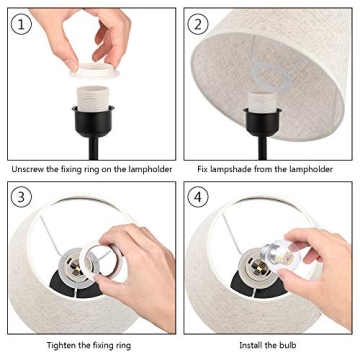 1

Unscrew the fixing ring on the lampholder

2

Fix lampshade from the lampholder

3

Tighten the fixing ring

4

Install the bulb