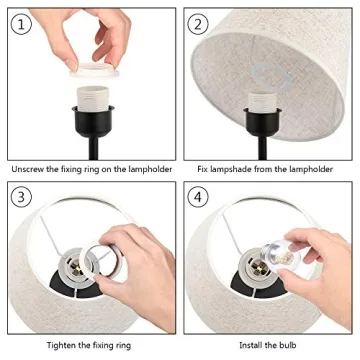 1

Unscrew the fixing ring on the lampholder

2

Fix lampshade from the lampholder

3

Tighten the fixing ring

4

Install the bulb