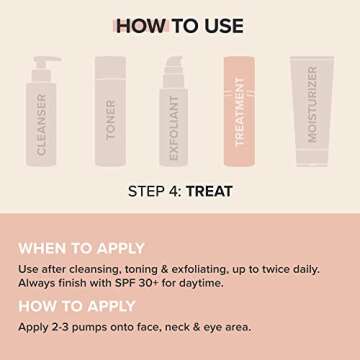 HOW TO USE

CLEANSER

TONER

EXFOLIANT

TREATMENT

MOISTURIZER

STEP 4: TREAT

WHEN TO APPLY

Use after cleansing, toning & exfoliating, up to twice daily. Always finish with SPF 30+ for daytime.

HOW TO APPLY

Apply 2-3 pumps onto face, neck & eye area.