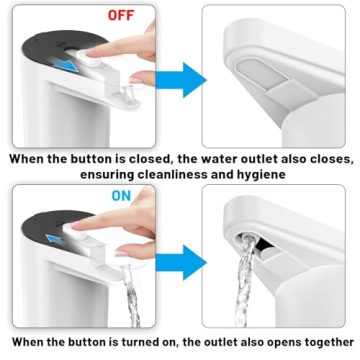 OFF

When the button is closed, the water outlet also closes, ensuring cleanliness and hygiene

ON

When the button is turned on, the outlet also opens together