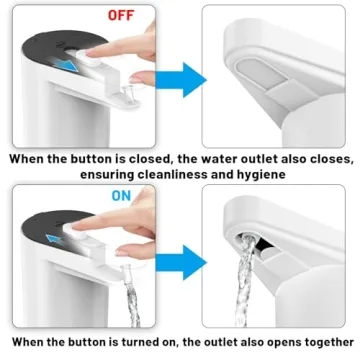 OFF

When the button is closed, the water outlet also closes, ensuring cleanliness and hygiene

ON

When the button is turned on, the outlet also opens together