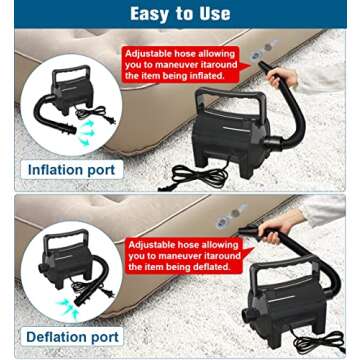 Easy to Use

Adjustable hose allowing you to maneuver itaround the item being inflated.

Inflation port

Adjustable hose allowing you to maneuver itaround the item being deflated.

Deflation port