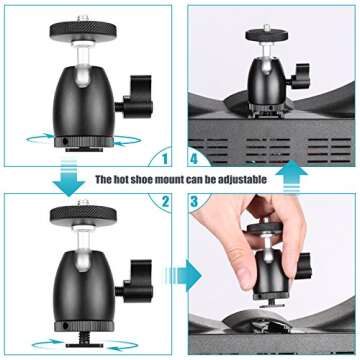 1

4

The hot shoe mount can be adjustable

2

3