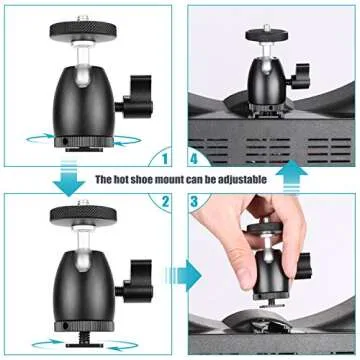 1

4

The hot shoe mount can be adjustable

2

3