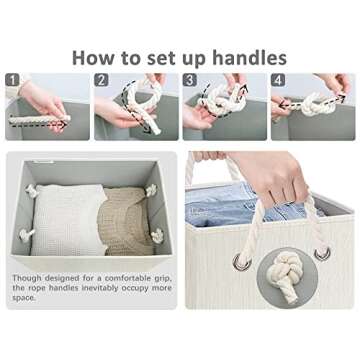 How to set up handles

1

2

3

4

Though designed for a comfortable grip, the rope handles inevitably occupy more space.