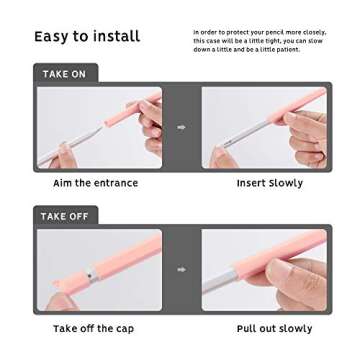 Easy to install

In order to protect your pencil more closely, this case will be a little tight, you can slow down a little and be a little patient.

TAKE ON

Aim the entrance

Insert Slowly

TAKE OFF

Take off the cap

Pull out slowly