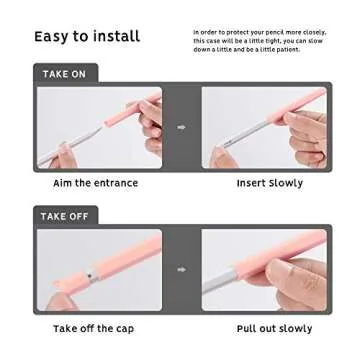 Easy to install

In order to protect your pencil more closely, this case will be a little tight, you can slow down a little and be a little patient.

TAKE ON

Aim the entrance

Insert Slowly

TAKE OFF

Take off the cap

Pull out slowly