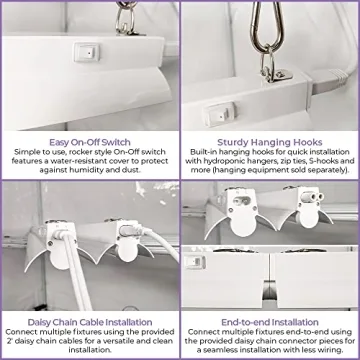 Easy On-Off Switch
Simple to use, rocker style On-Off switch features a water-resistant cover to protect against humidity and dust.

Sturdy Hanging Hooks
Built-in hanging hooks for quick installation with hydroponic hangers, zip ties, S-hooks and more (hanging equipment sold separately).

Daisy Chain Cable Installation
Connect multiple fixtures using the provided 2' daisy chain cables for a versatile and clean installation.

End-to-end Installation
Connect multiple fixtures end-to-end using the provided daisy chain connector pieces for a seamless installation with less wiring.