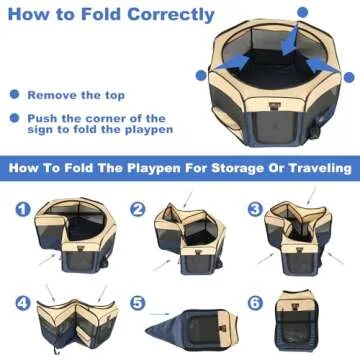 How to Fold Correctly

Remove the top

Push the corner of the sign to fold the playpen

How To Fold The Playpen For Storage Or Traveling

1

2

3

4

5

6