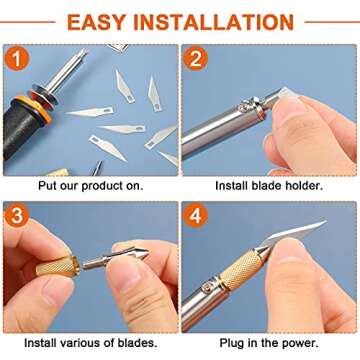 EASY INSTALLATION

1

Put our product on.

2

Install blade holder.

3

Install various of blades.

4

Plug in the power.