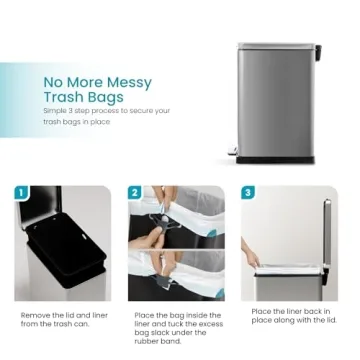 No More Messy Trash Bags

Simple 3 step process to secure your trash bags in place

1

Remove the lid and liner from the trash can.

2

Place the bag inside the liner and tuck the excess bag slack under the rubber band.

3

Place the liner back in place along with the lid.