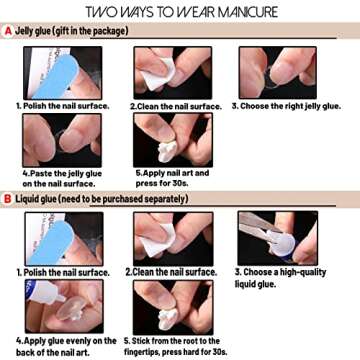 TWO WAYS TO WEAR MANICURE

A Jelly glue (gift in the package)

1. Polish the nail surface.

2.Clean the nail surface.

3. Choose the right jelly glue.

4.Paste the jelly glue on the nail surface.

5.Apply nail art and press for 30s.

B Liquid glue (need to be purchased separately)

1. Polish the nail surface.

2.Clean the nail surface.

3. Choose a high-quality liquid glue.

4.Apply glue evenly on the back of the nail art.

5. Stick from the root to the fingertips, press hard for 30s.