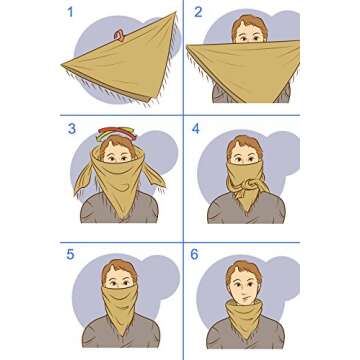 1

2

3

4

5

6