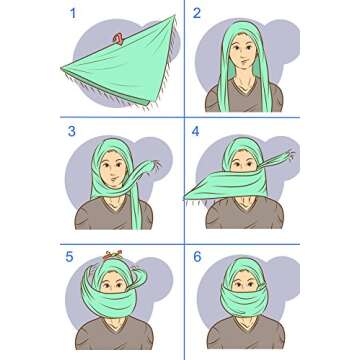 1

2

3

4

5

6