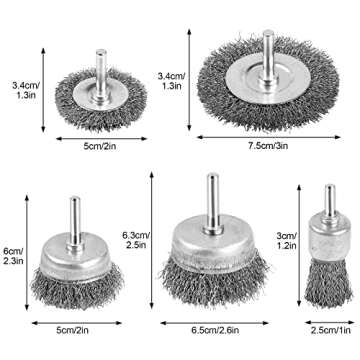 3.4cm/
1.3in

5cm/2in

3.4cm/
1.3in

7.5cm/3in

6cm/
2.3in

5cm/2in

6.3cm/
2.5in

6.5cm/2.6in

3cm/
1.2in

2.5cm/1in