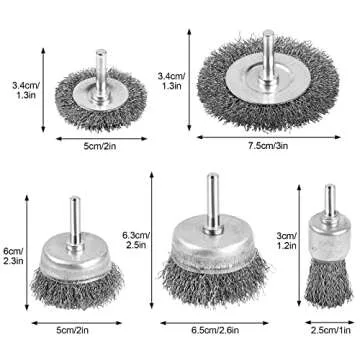 3.4cm/
1.3in

5cm/2in

3.4cm/
1.3in

7.5cm/3in

6cm/
2.3in

5cm/2in

6.3cm/
2.5in

6.5cm/2.6in

3cm/
1.2in

2.5cm/1in