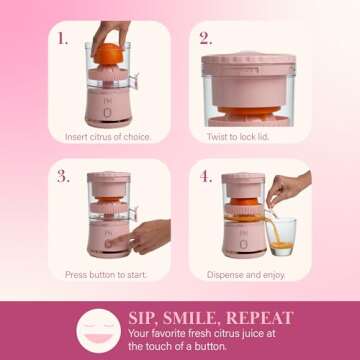 1.

Insert citrus of choice.

2.

Twist to lock lid.

3.

Press button to start.

4.

Dispense and enjoy.

SIP, SMILE, REPEAT
Your favorite fresh citrus juice at the touch of a button.