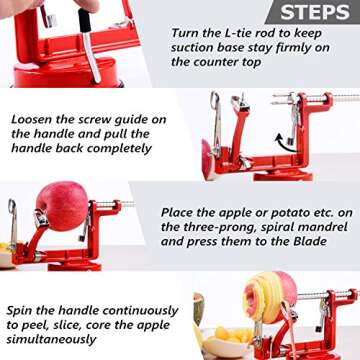 STEPS

Turn the L-tie rod to keep suction base stay firmly on the counter top

Loosen the screw guide on the handle and pull the handle back completely

Place the apple or potato etc. on the three-prong, spiral mandrel and press them to the Blade

Spin the handle continuously to peel, slice, core the apple simultaneously