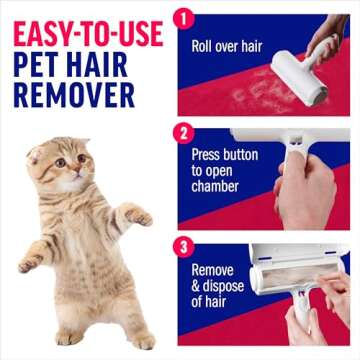 EASY-TO-USE
PET HAIR
REMOVER

1
Roll over hair

2
Press button to open chamber

3
Remove & dispose of hair