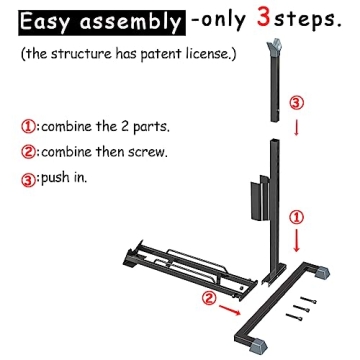 Easy assembly -only 3 steps.

(the structure has patent license.)

①:combine the 2 parts.

②:combine then screw.

③:push in.

③

①

②