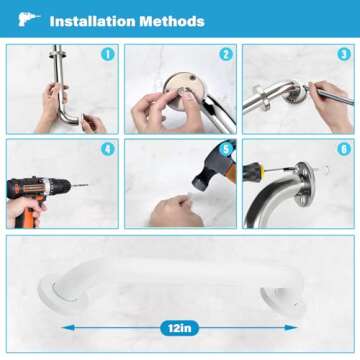 Installation Methods

1

2

3

4

5

6

12in