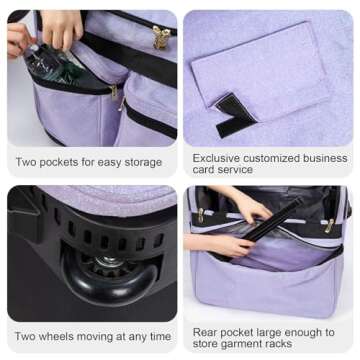 Two pockets for easy storage

Exclusive customized business card service

Two wheels moving at any time

Rear pocket large enough to store garment racks