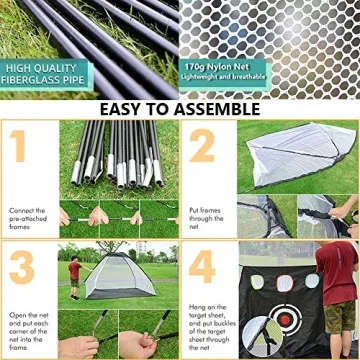 HIGH QUALITY FIBERGLASS PIPE

170g Nylon Net
Lightweight and breathable

EASY TO ASSEMBLE

1

Connect the pre-attached frames

2

Put frames through the net

3

Open the net and put each corner of the net into the frame

4

Hang on the target sheet, and put buckles of the target sheet through the net