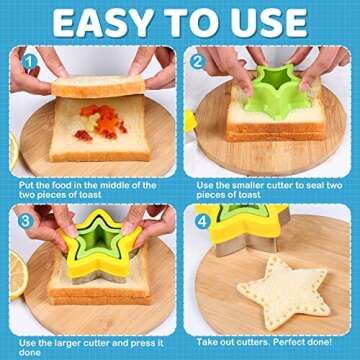 EASY TO USE

1

Put the food in the middle of the two pieces of toast

2

Use the smaller cutter to seal two pieces of toast

3

Use the larger cutter and press it done

4

Take out cutters. Perfect done!