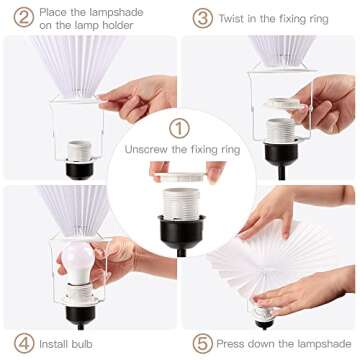 2 Place the lampshade on the lamp holder

3 Twist in the fixing ring

1 Unscrew the fixing ring

4 Install bulb

5 Press down the lampshade