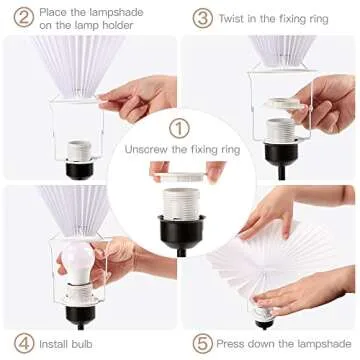 ② Place the lampshade on the lamp holder

③ Twist in the fixing ring

① Unscrew the fixing ring

④ Install bulb

⑤ Press down the lampshade